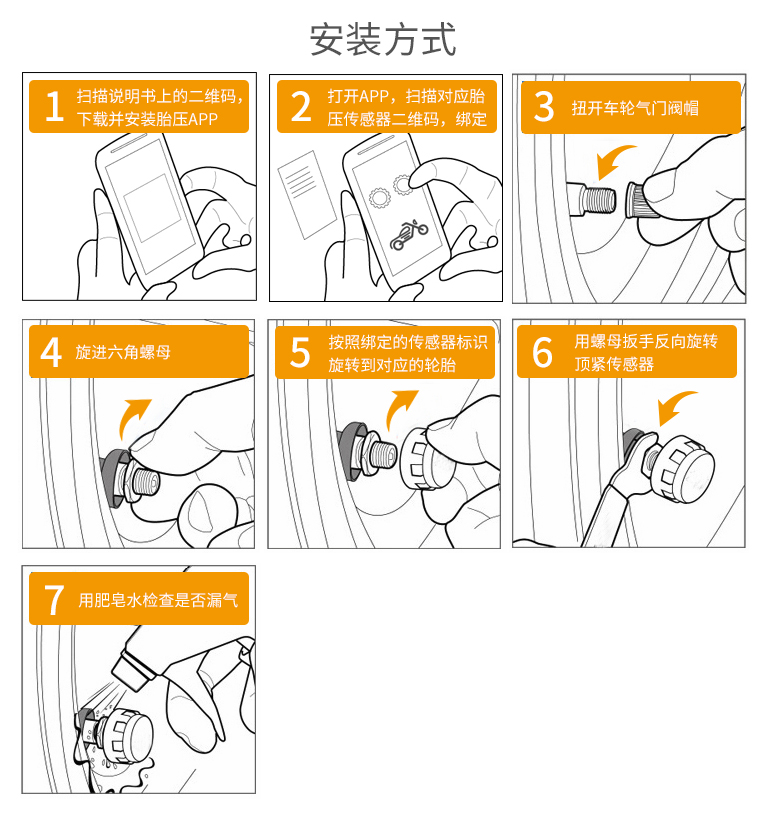 安装方式

1 扫描说明书上的二维码，下载并安装胎压APP

2 打开APP，扫描对应胎压传感器二维码，绑定

3 扭开车轮气门阀帽

4 旋进六角螺母

5 按照绑定的传感器标识旋转到对应的轮胎

6 用螺母扳手反向旋转顶紧传感器

7 用肥皂水检查是否漏气